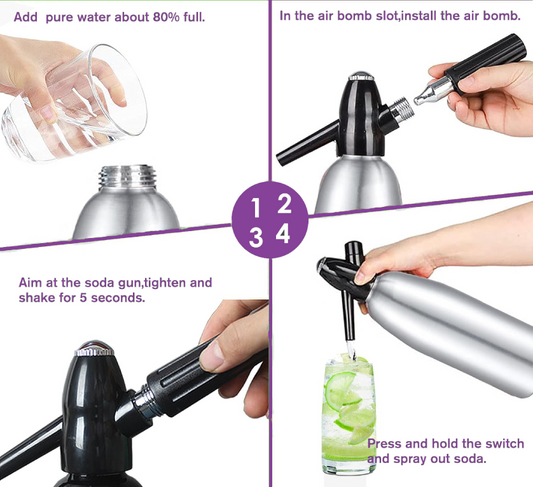 Add pure water about 80% full.

In the air bomb slot,install the air bomb.

1 2
3 4

Aim at the soda gun,tighten and shake for 5 seconds.

Press and hold the switch and spray out soda.