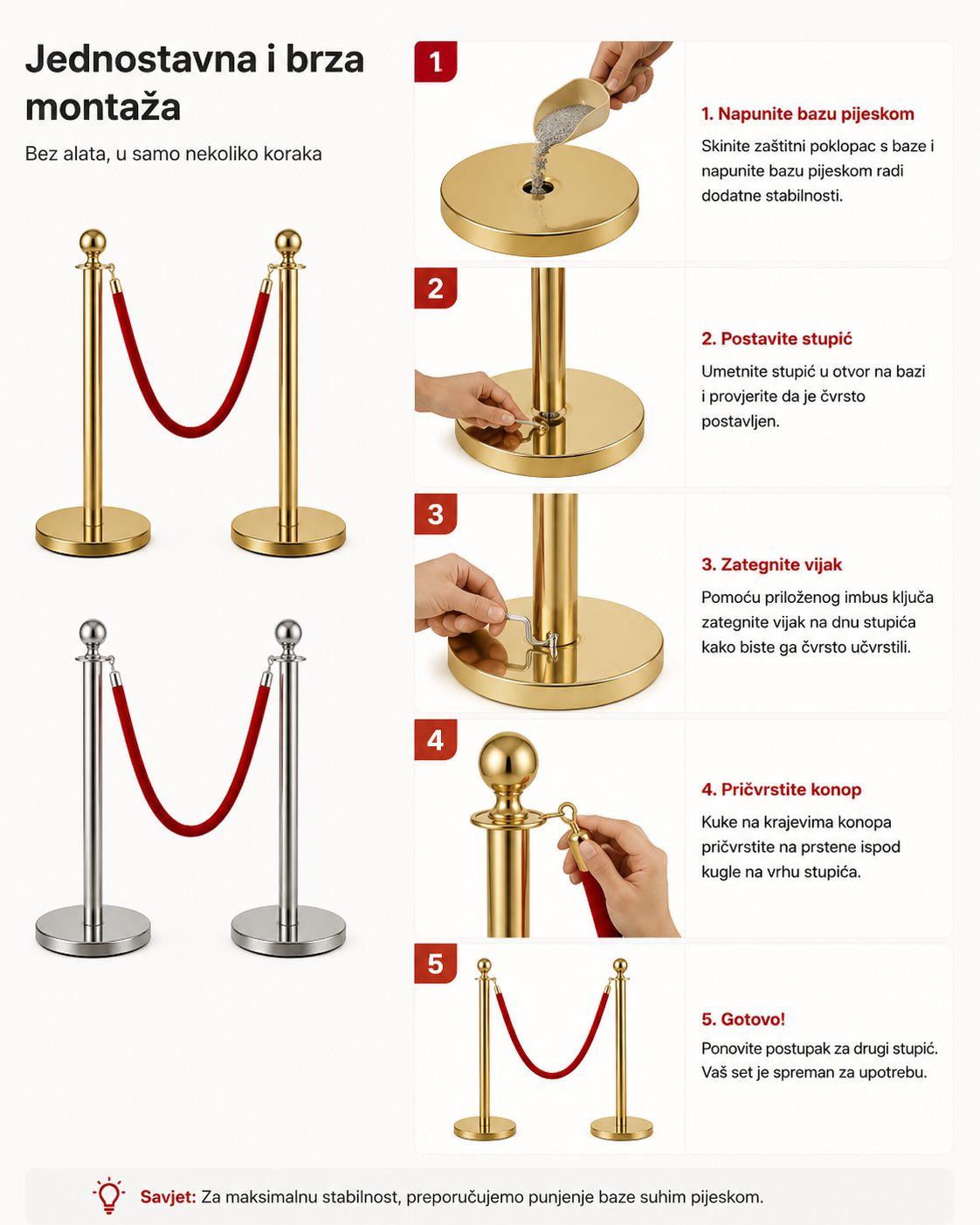 Jednostavna i brza montaža

Bez alata, u samo nekoliko koraka

1

1. Napunite bazu pijeskom

Skinite zaštitni poklopac s baze i napunite bazu pijeskom radi dodatne stabilnosti.

2

2. Postavite stupić

Umetnite stupić u otvor na bazi i provjerite da je čvrsto postavljen.

3

3. Zategnite vijak

Pomoću priloženog imbus ključa zategnite vijak na dnu stupića kako biste ga čvrsto učvrstili.

4

4. Pričvrstite konop

Kuke na krajevima konopa pričvrstite na prstene ispod kugle na vrhu stupića.

5

5. Gotovo!

Ponovite postupak za drugi stupić. Vaš set je spreman za upotrebu.

Savjet: Za maksimalnu stabilnost, preporučujemo punjenje baze suhim pijeskom.