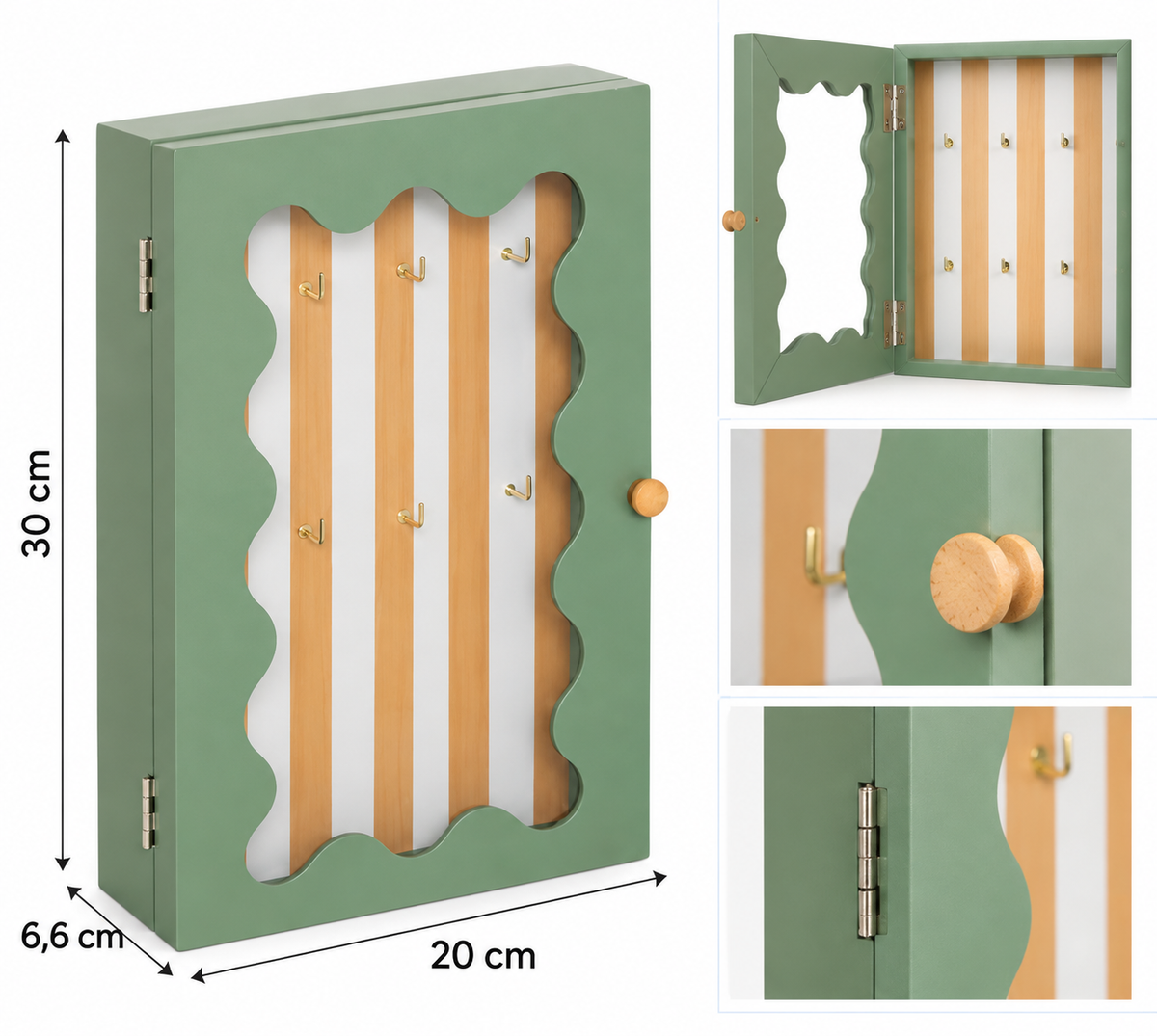 30 cm

6,6 cm

20 cm