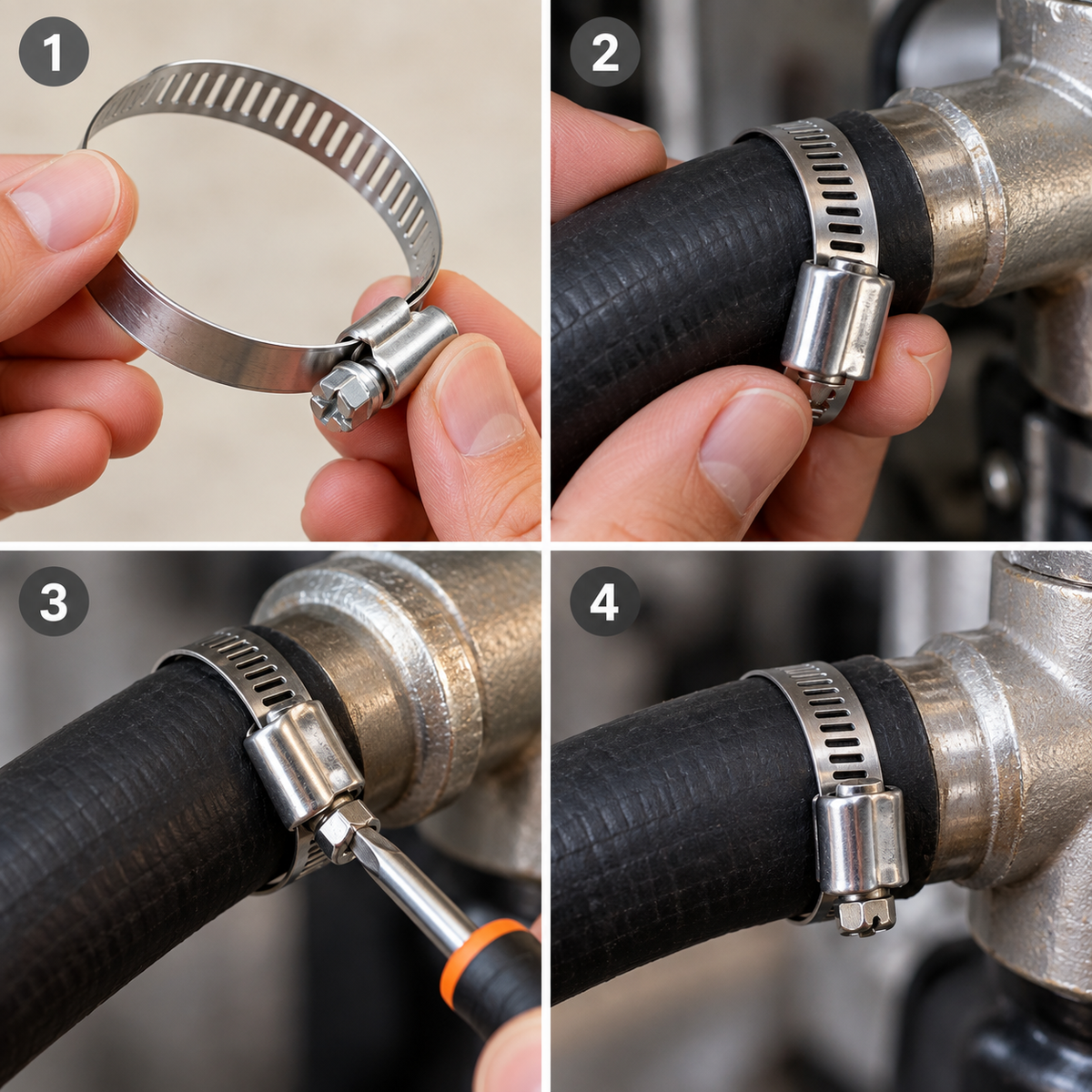 1

2

3

4